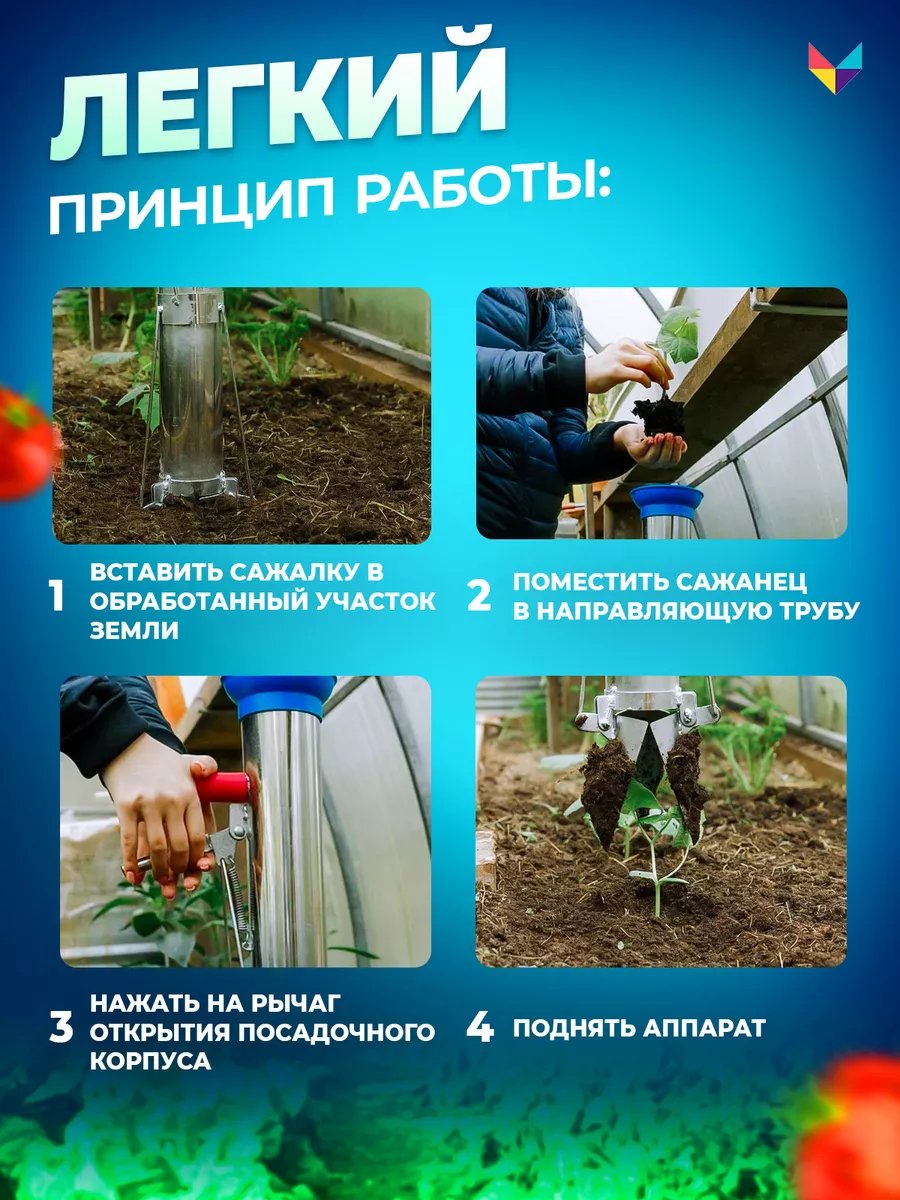 ЛЕГКИЙ
ПРИНЦИП РАБОТЫ:

1 ВСТАВИТЬ САЖАЛКУ В ОБРАБОТАННЫЙ УЧАСТОК ЗЕМЛИ

2 ПОМЕСТИТЬ САЖАНЕЦ В НАПРАВЛЯЮЩУЮ ТРУБУ

3 НАЖАТЬ НА РЫЧАГ ОТКРЫТИЯ ПОСАДОЧНОГО КОРПУСА

4 ПОДНЯТЬ АППАРАТ